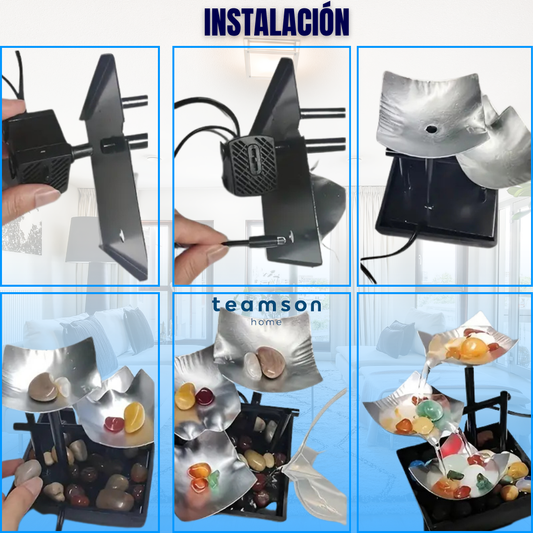 INSTALACIÓN

teamson
home