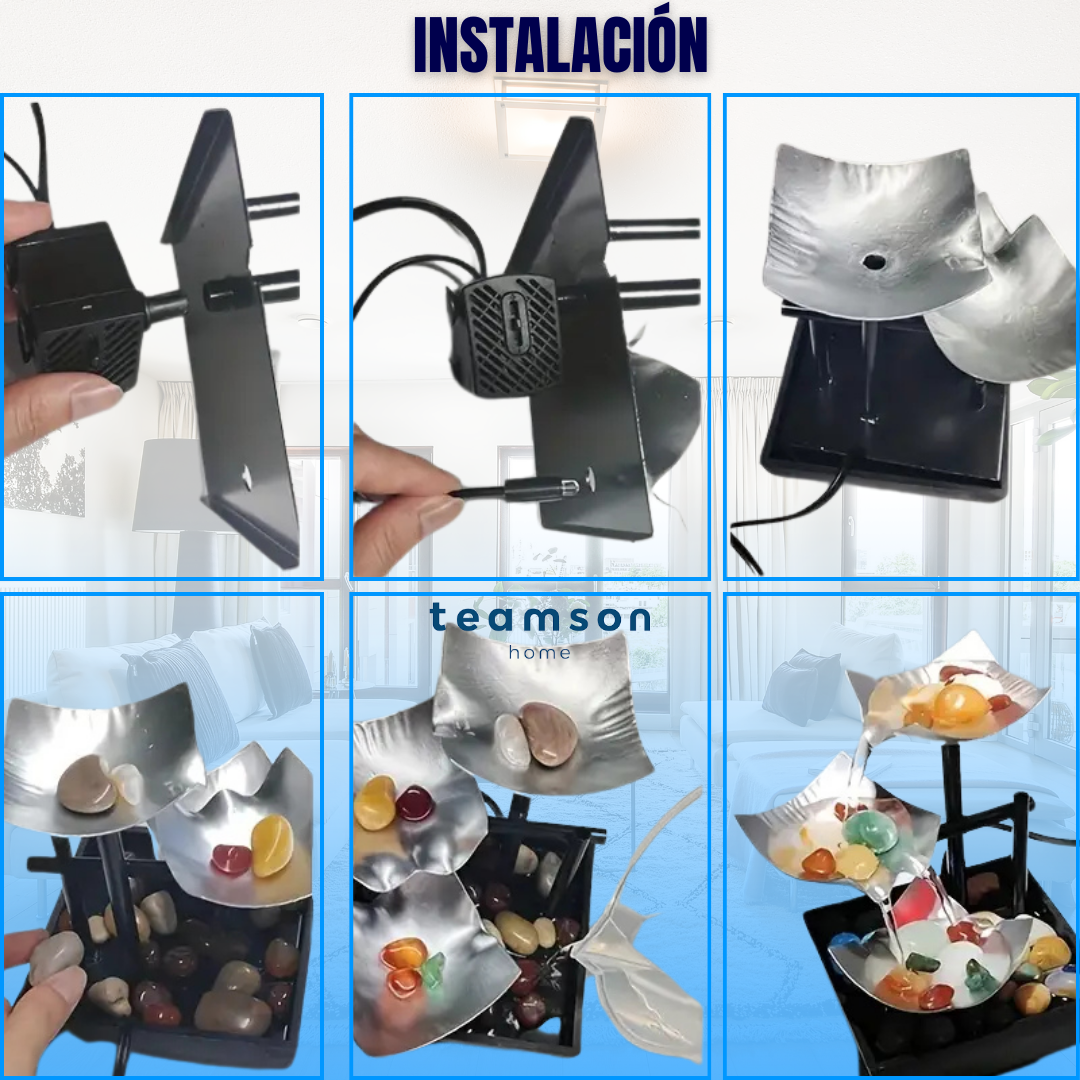 INSTALACIÓN

teamson
home